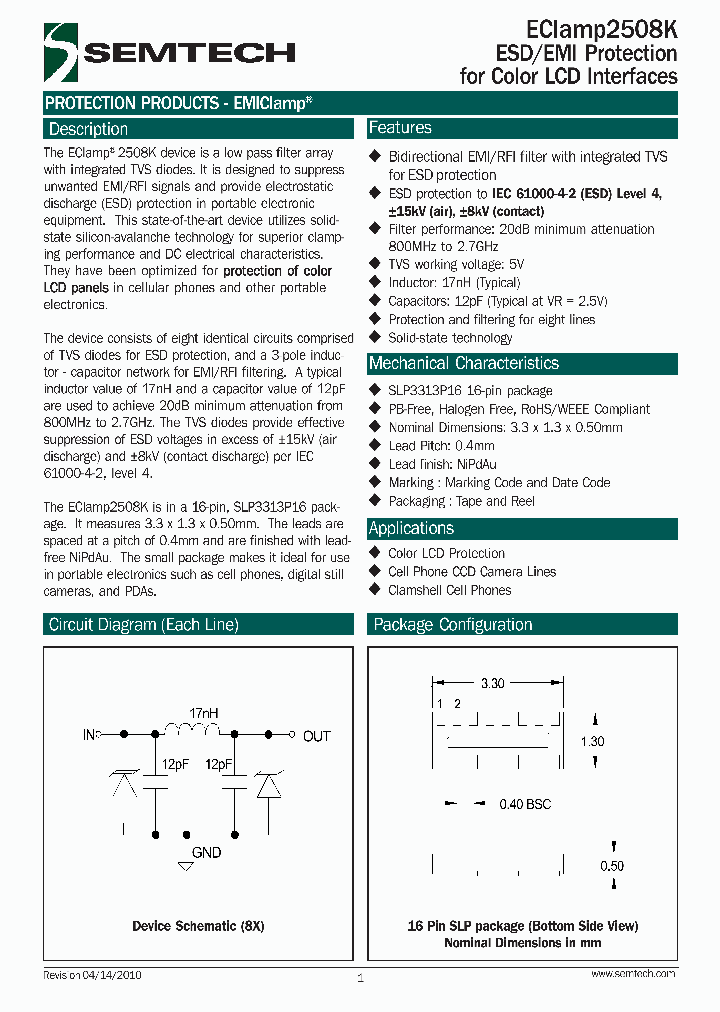 SEMTECH

EClamp2508K
ESD/EMI Protection
for Color LCD Interfaces

PROTECTION PRODUCTS - EMIClamp®

Description

The EClamp® 2508K device is a low pass filter array with integrated TVS diodes. It is designed to suppress unwanted EMI/RFI signals and provide electrostatic discharge (ESD) protection in portable electronic equipment. This state-of-the-art device utilizes solid-state silicon-avalanche technology for superior clamping performance and DC electrical characteristics. They have been optimized for protection of color LCD panels in cellular phones and other portable electronics.

The device consists of eight identical circuits comprised of TVS diodes for ESD protection, and a 3-pole inductor - capacitor network for EMI/RFI filtering. A typical inductor value of 17nH and a capacitor value of 12pF are used to achieve 20dB minimum attenuation from 800MHz to 2.7GHz. The TVS diodes provide effective suppression of ESD voltages in excess of ±15kV (air discharge) and ±8kV (contact discharge) per IEC 61000-4-2, level 4.

The EClamp2508K is in a 16-pin, SLP3313P16 package. It measures 3.3 x 1.3 x 0.50mm. The leads are spaced at a pitch of 0.4mm and are finished with lead-free NiPdAu. The small package makes it ideal for use in portable electronics such as cell phones, digital still cameras, and PDAs.

Features

◆ Bidirectional EMI/RFI filter with integrated TVS for ESD protection
◆ ESD protection to IEC 61000-4-2 (ESD) Level 4, ±15kV (air), ±8kV (contact)
◆ Filter performance: 20dB minimum attenuation 800MHz to 2.7GHz
◆ TVS working voltage: 5V
◆ Inductor: 17nH (Typical)
◆ Capacitors: 12pF (Typical at VR = 2.5V)
◆ Protection and filtering for eight lines
◆ Solid-state technology

Mechanical Characteristics

◆ SLP3313P16 16-pin package
◆ PB-Free, Halogen Free, RoHS/WEEE Compliant
◆ Nominal Dimensions: 3.3 x 1.3 x 0.50mm
◆ Lead Pitch: 0.4mm
◆ Lead finish: NiPdAu
◆ Marking : Marking Code and Date Code
◆ Packaging : Tape and Reel

Applications

◆ Color LCD Protection
◆ Cell Phone CCD Camera Lines
◆ Clamshell Cell Phones

Circuit Diagram (Each Line)

17nH
IN
OUT
12pF
12pF
GND

Device Schematic (8X)

Package Configuration

3.30
1 2
1.30
0.40 BSC
0.50

16 Pin SLP package (Bottom Side View)
Nominal Dimensions in mm

Revision 04/14/2010
1
www.semtech.com